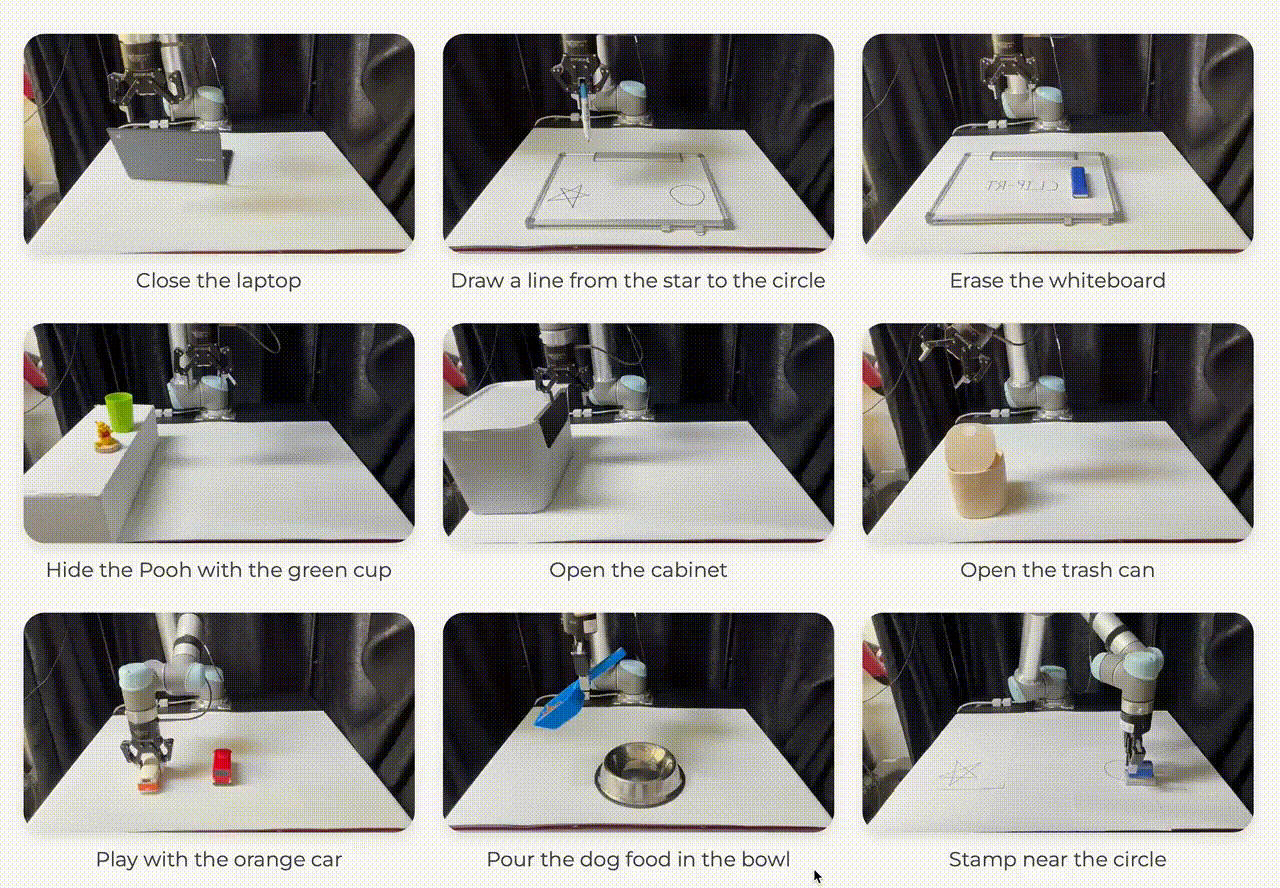 Close the laptop

Draw a line from the star to the circle

CLIP-RT

Erase the whiteboard

Hide the Pooh with the green cup

Open the cabinet

Open the trash can

Play with the orange car

Pour the dog food in the bowl

Stamp near the circle